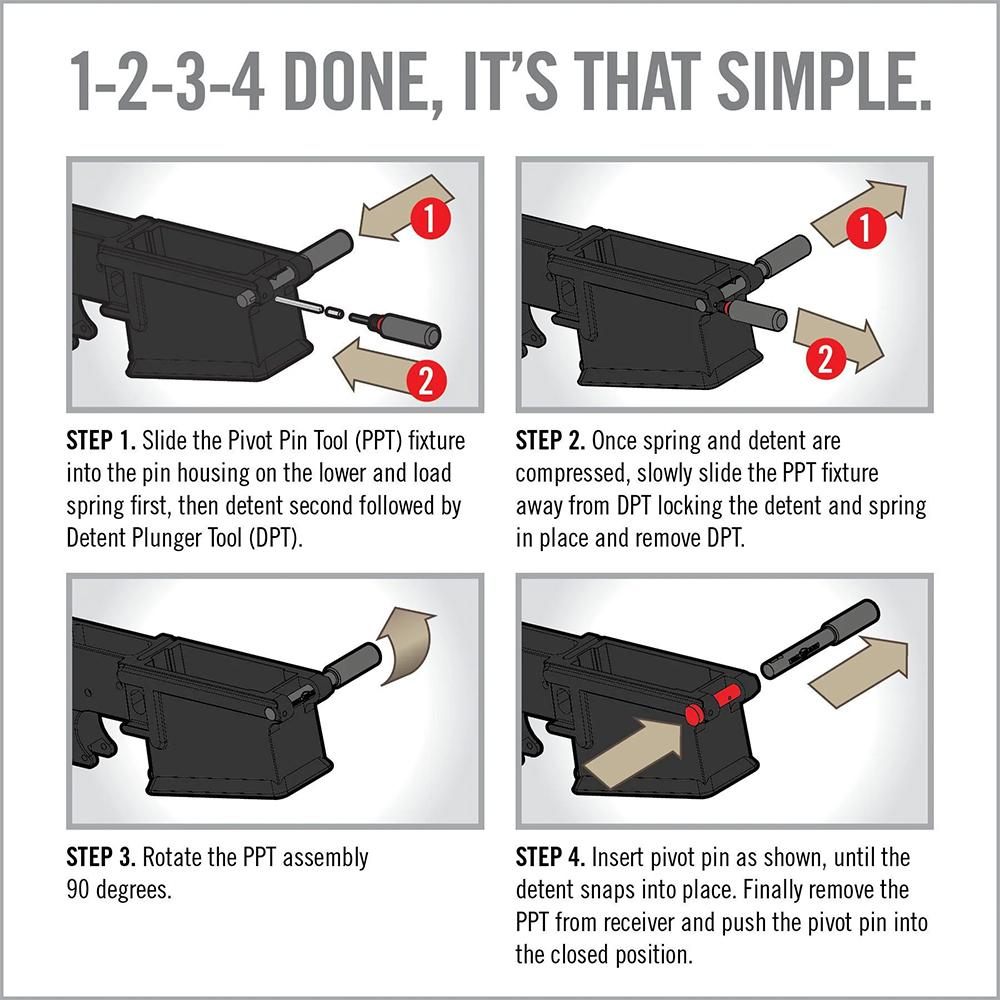 1-2-3-4 DONE, IT'S THAT SIMPLE.

1

2

STEP 1. Slide the Pivot Pin Tool (PPT) fixture into the pin housing on the lower and load spring first, then detent second followed by Detent Plunger Tool (DPT).

1

2

STEP 2. Once spring and detent are compressed, slowly slide the PPT fixture away from DPT locking the detent and spring in place and remove DPT.

STEP 3. Rotate the PPT assembly 90 degrees.

STEP 4. Insert pivot pin as shown, until the detent snaps into place. Finally remove the PPT from receiver and push the pivot pin into the closed position.