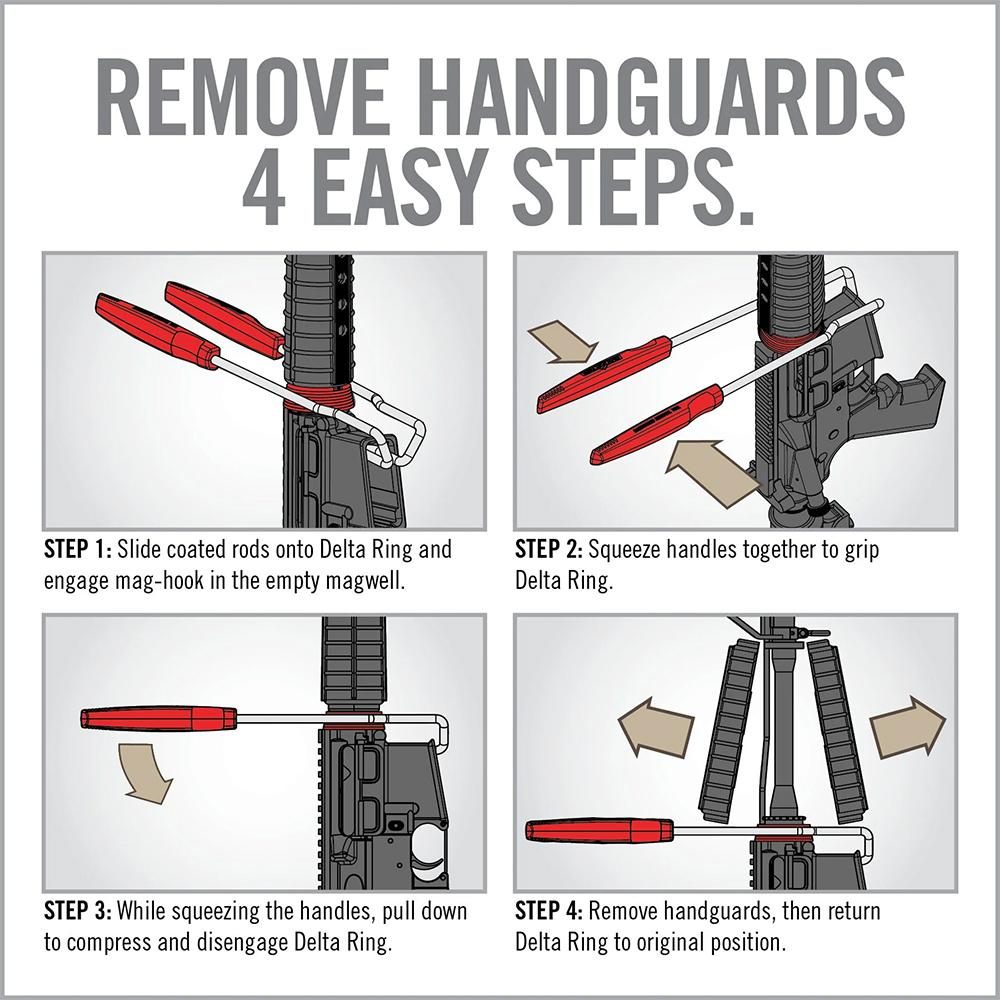 REMOVE HANDGUARDS
4 EASY STEPS.

STEP 1: Slide coated rods onto Delta Ring and engage mag-hook in the empty magwell.

STEP 2: Squeeze handles together to grip Delta Ring.

STEP 3: While squeezing the handles, pull down to compress and disengage Delta Ring.

STEP 4: Remove handguards, then return Delta Ring to original position.