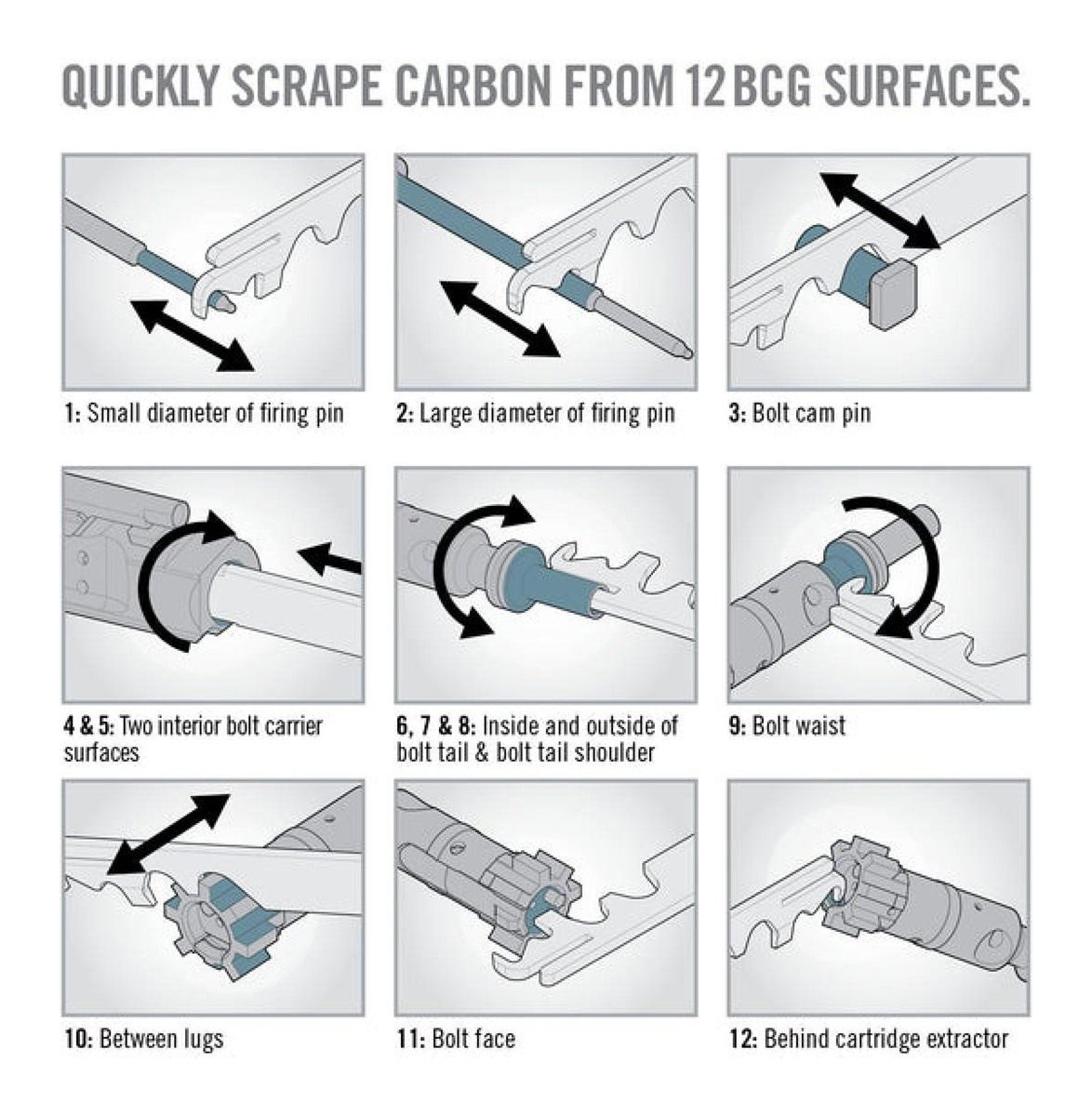 QUICKLY SCRAPE CARBON FROM 12 BCG SURFACES.

1: Small diameter of firing pin

2: Large diameter of firing pin

3: Bolt cam pin

4 & 5: Two interior bolt carrier surfaces

6, 7 & 8: Inside and outside of bolt tail & bolt tail shoulder

9: Bolt waist

10: Between lugs

11: Bolt face

12: Behind cartridge extractor