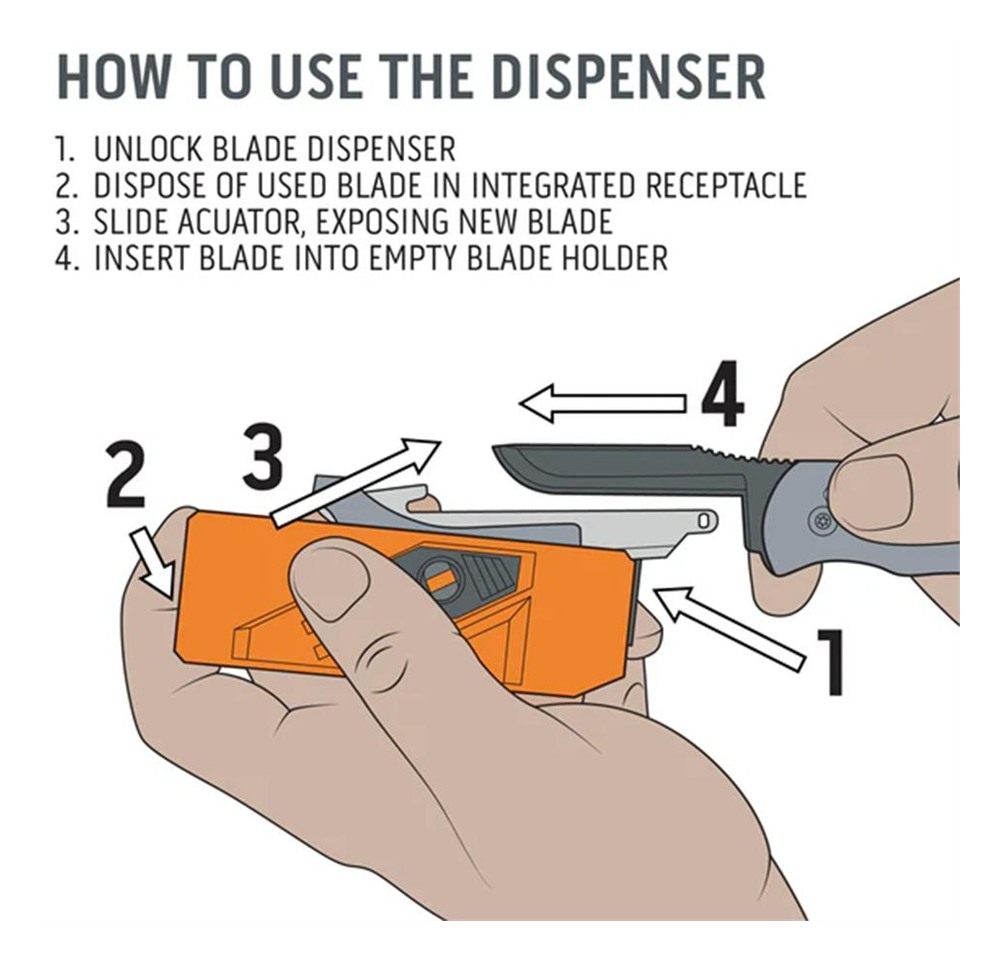 HOW TO USE THE DISPENSER

1. UNLOCK BLADE DISPENSER
2. DISPOSE OF USED BLADE IN INTEGRATED RECEPTACLE
3. SLIDE ACUATOR, EXPOSING NEW BLADE
4. INSERT BLADE INTO EMPTY BLADE HOLDER

4
2
3
1