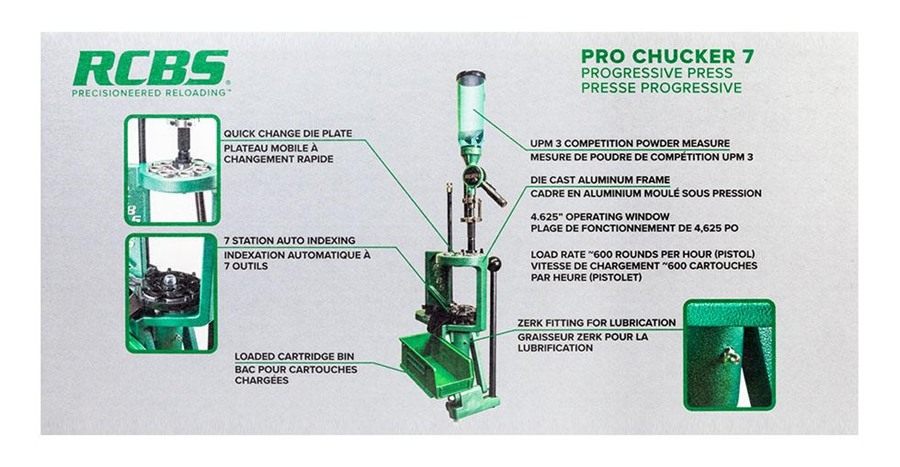 RCBS
PRECISIONEERED RELOADING™

PRO CHUCKER 7
PROGRESSIVE PRESS
PRESSE PROGRESSIVE

QUICK CHANGE DIE PLATE
PLATEAU MOBILE À CHANGEMENT RAPIDE

7 STATION AUTO INDEXING
INDEXATION AUTOMATIQUE À 7 OUTILS

LOADED CARTRIDGE BIN
BAC POUR CARTOUCHES CHARGÉES

UPM 3 COMPETITION POWDER MEASURE
MESURE DE POUDRE DE COMPÉTITION UPM 3

DIE CAST ALUMINUM FRAME
CADRE EN ALUMINIUM MOULÉ SOUS PRESSION

4.625" OPERATING WINDOW
PLAGE DE FONCTIONNEMENT DE 4,625 PO

LOAD RATE ~600 ROUNDS PER HOUR (PISTOL)
VITESSE DE CHARGEMENT ~600 CARTOUCHES PAR HEURE (PISTOLET)

ZERK FITTING FOR LUBRICATION
GRAISSEUR ZERK POUR LA LUBRIFICATION